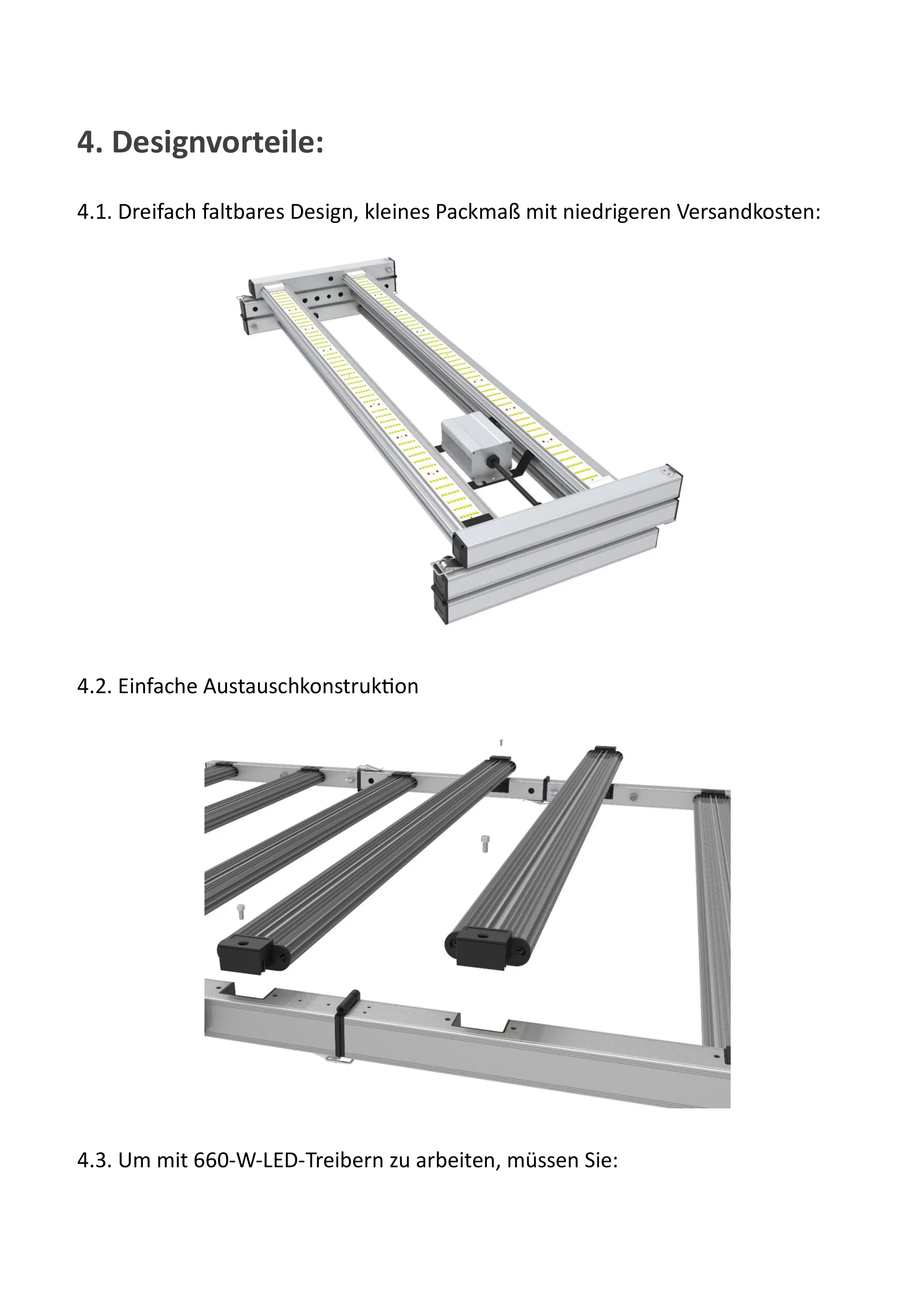 4. Designvorteile:

4.1. Dreifach faltbares Design, kleines Packmaß mit niedrigeren Versandkosten:

4.2. Einfache Austauschkonstruktion

4.3. Um mit 660-W-LED-Treibern zu arbeiten, müssen Sie: